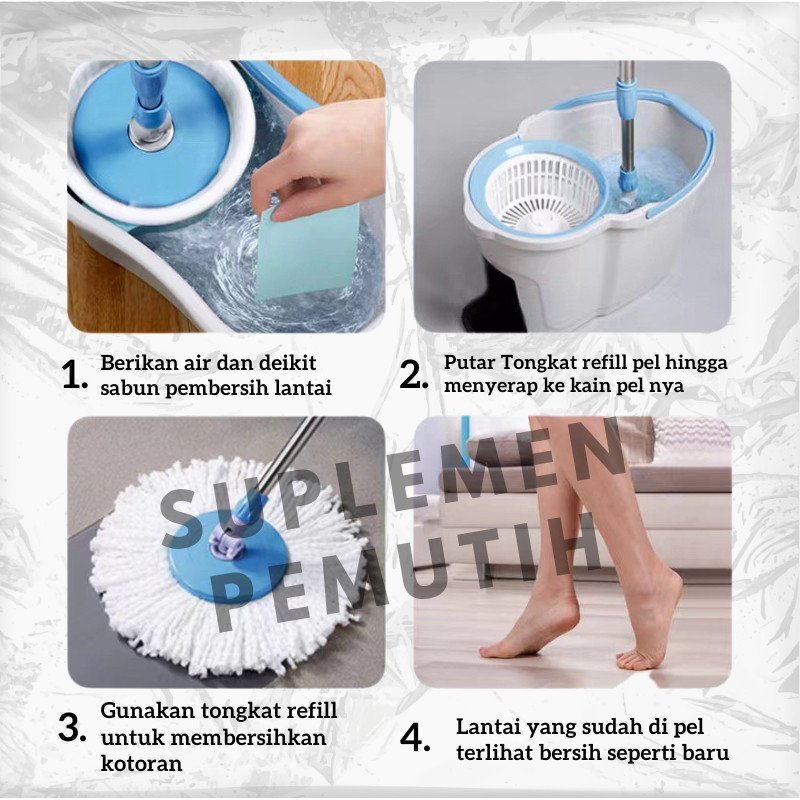 1. Berikan air dan deikit sabun pembersih lantai

2. Putar Tongkat refill pel hingga menyerap ke kain pel nya

SUPLEMEN PEMUTIH

3. Gunakan tongkat refill untuk membersihkan kotoran

4. Lantai yang sudah di pel terlihat bersih seperti baru