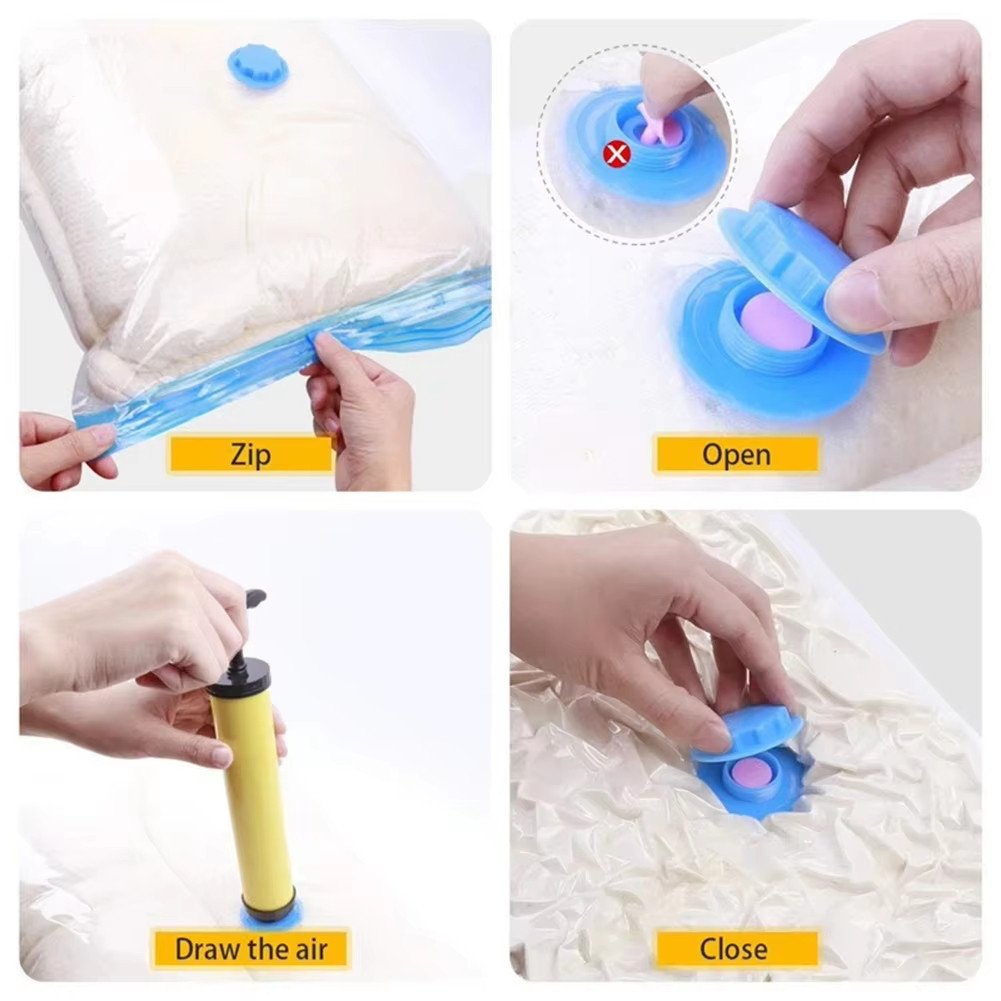 Zip

Open

Draw the air

Close